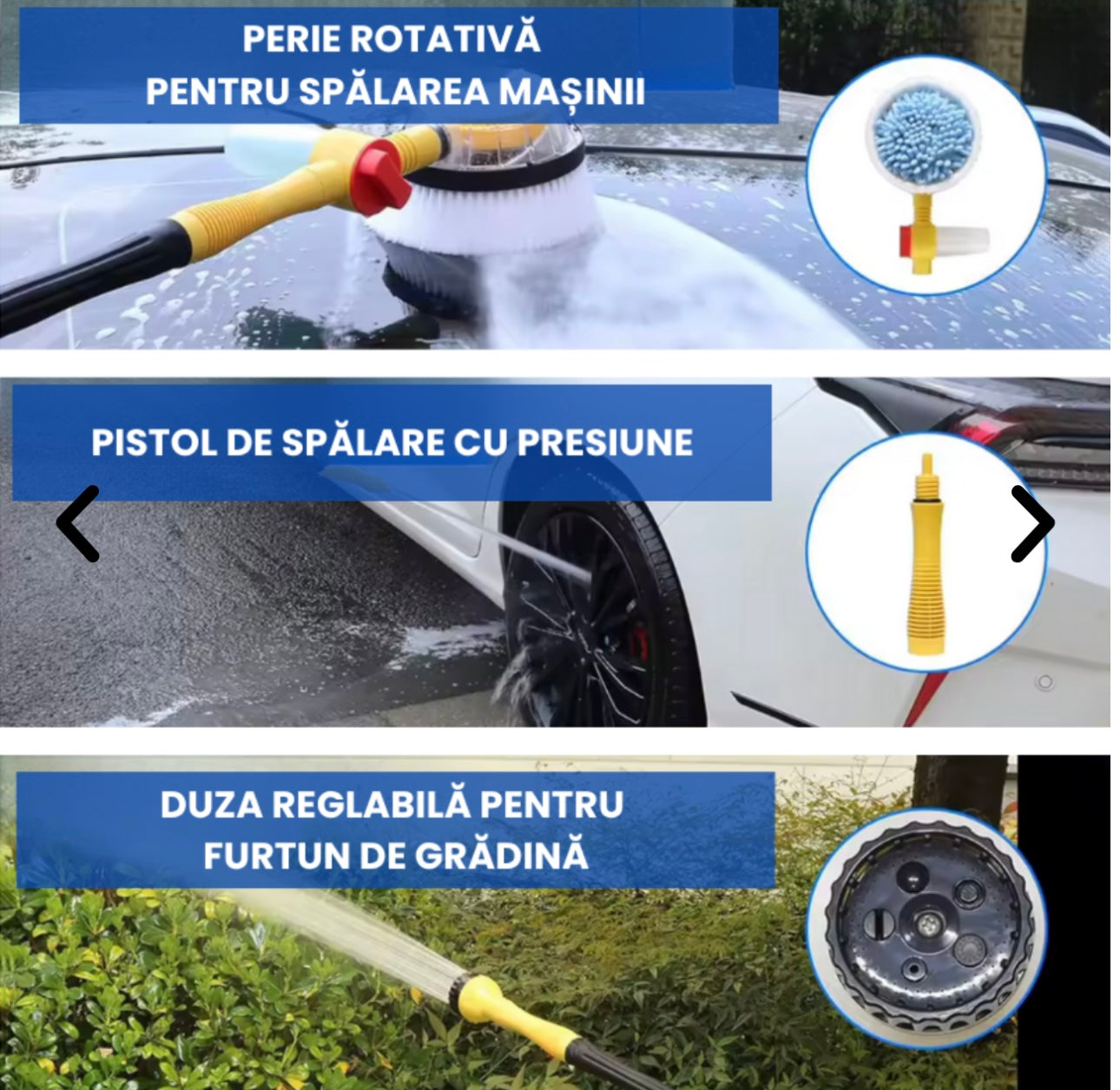 PERIE ROTATIVĂ
PENTRU SPĂLAREA MAȘINII

PISTOL DE SPĂLARE CU PRESIUNE

DUZA REGLABILĂ PENTRU
FURTUN DE GRĂDINĂ