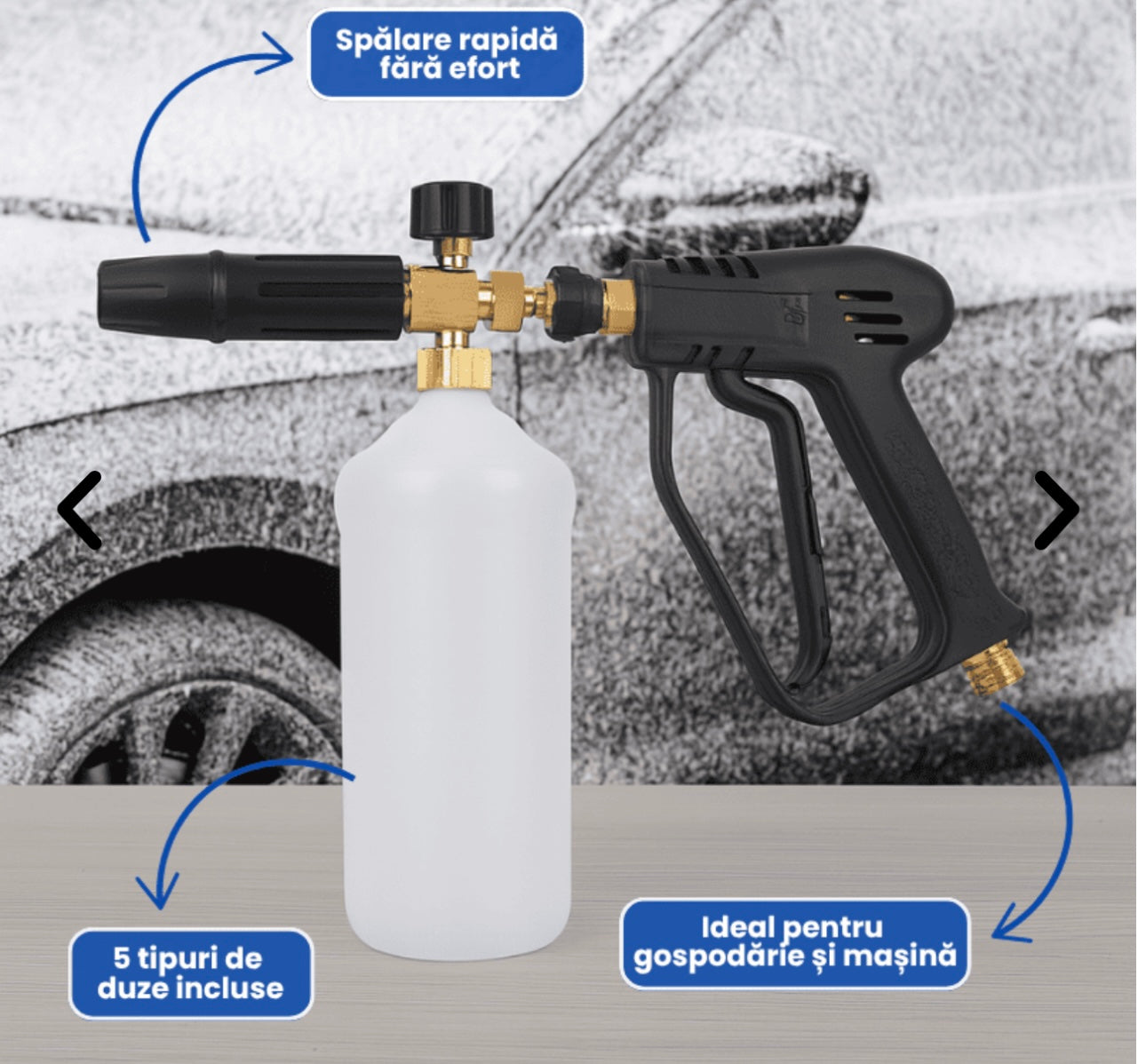 Spălare rapidă fără efort

5 tipuri de duze incluse

Ideal pentru gospodărie și mașină