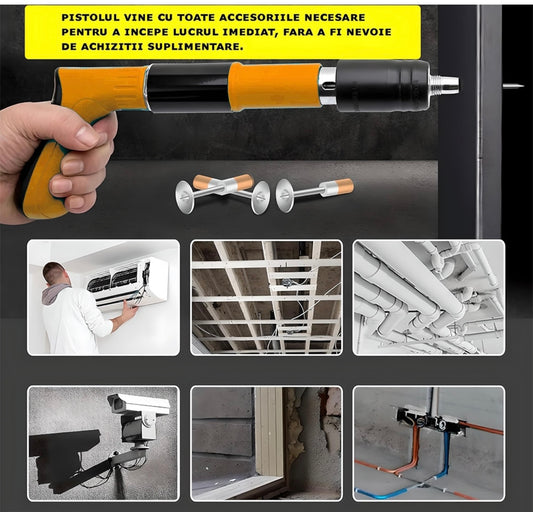 PISTOLUL VINE CU TOATE ACCESORIILE NECESARE PENTRU A INCEPE LUCRUL IMEDIAT, FARA A FI NEVOIE DE ACHIZITII SUPLIMENTARE.